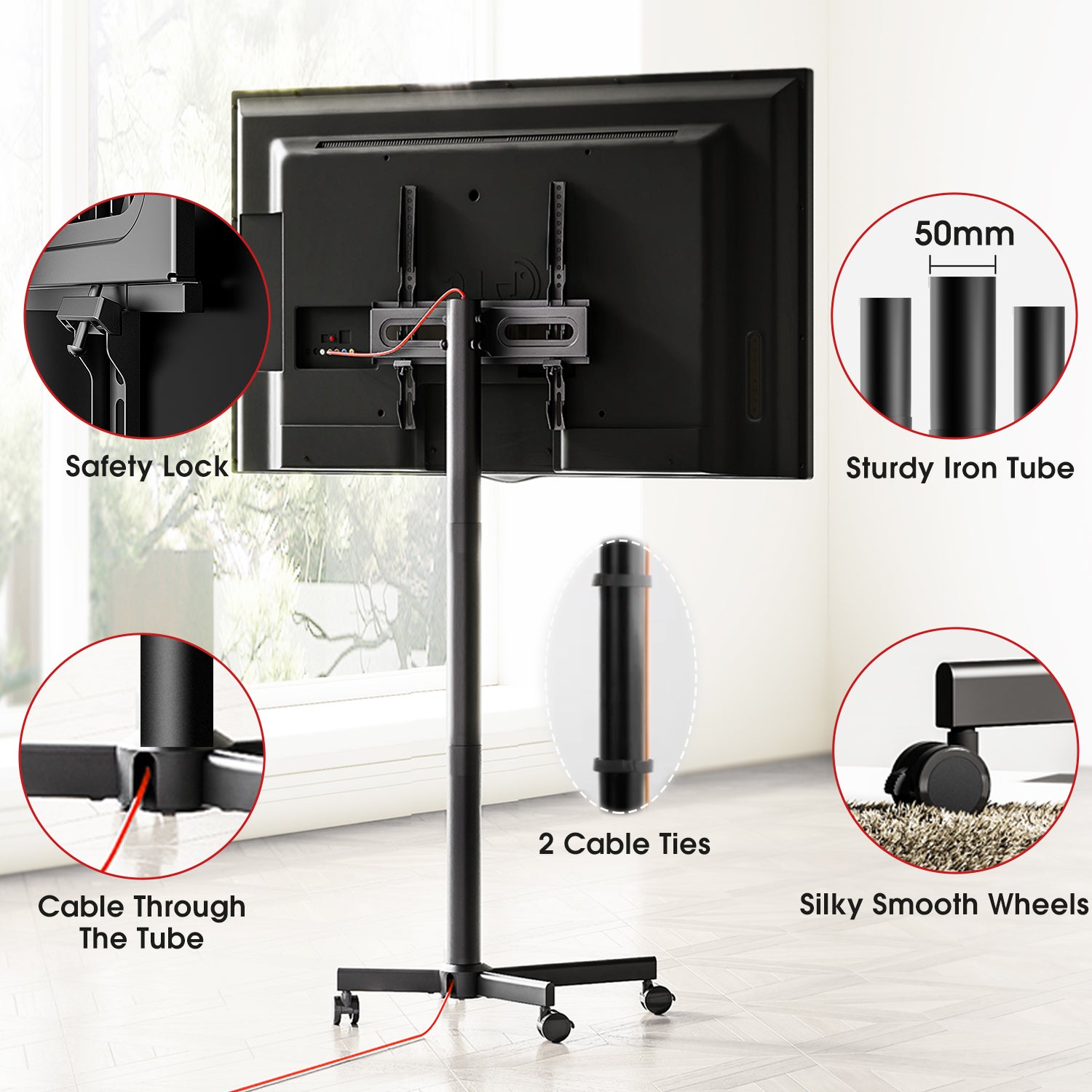 Safety Lock

50mm

Sturdy Iron Tube

2 Cable Ties

Cable Through The Tube

Silky Smooth Wheels