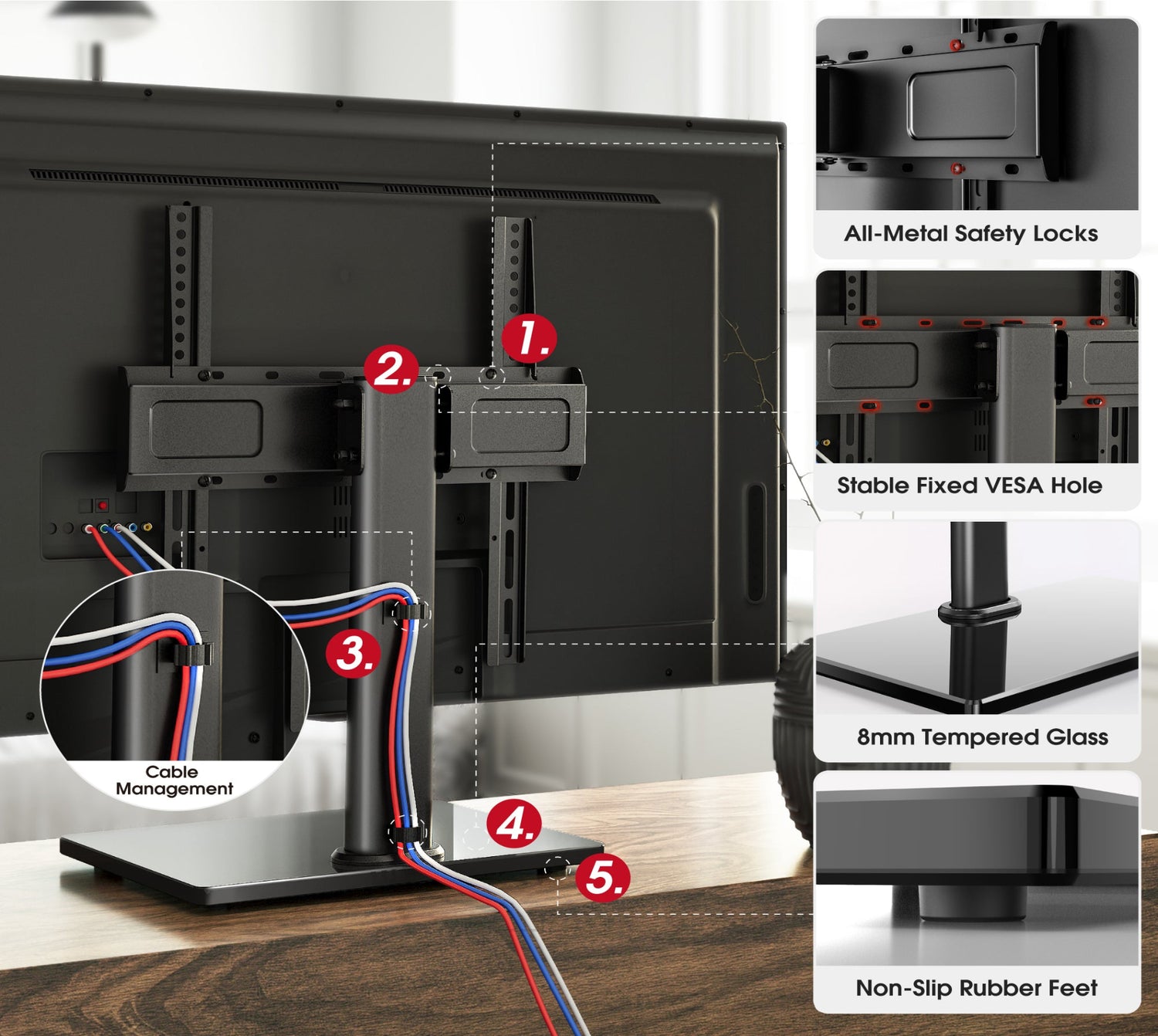 1.

2.

3.

Cable Management

4.

5.

All-Metal Safety Locks

Stable Fixed VESA Hole

8mm Tempered Glass

Non-Slip Rubber Feet